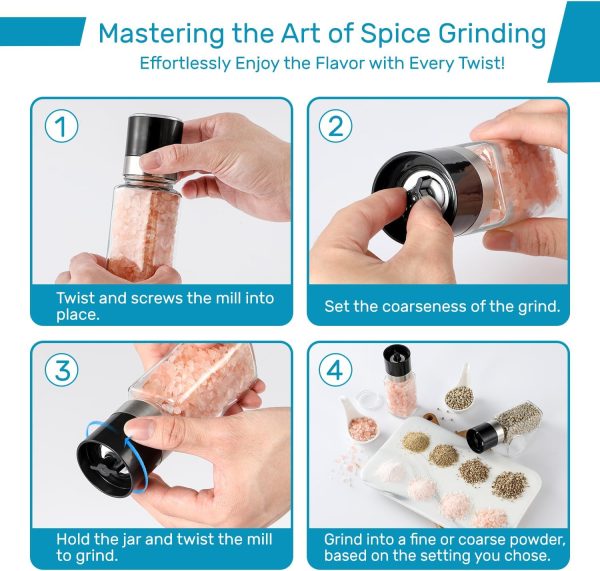 Mastering the Art of Spice Grinding
Effortlessly Enjoy the Flavor with Every Twist!

1
Twist and screws the mill into place.

2
Set the coarseness of the grind.

3
Hold the jar and twist the mill to grind.

4
Grind into a fine or coarse powder, based on the setting you chose.